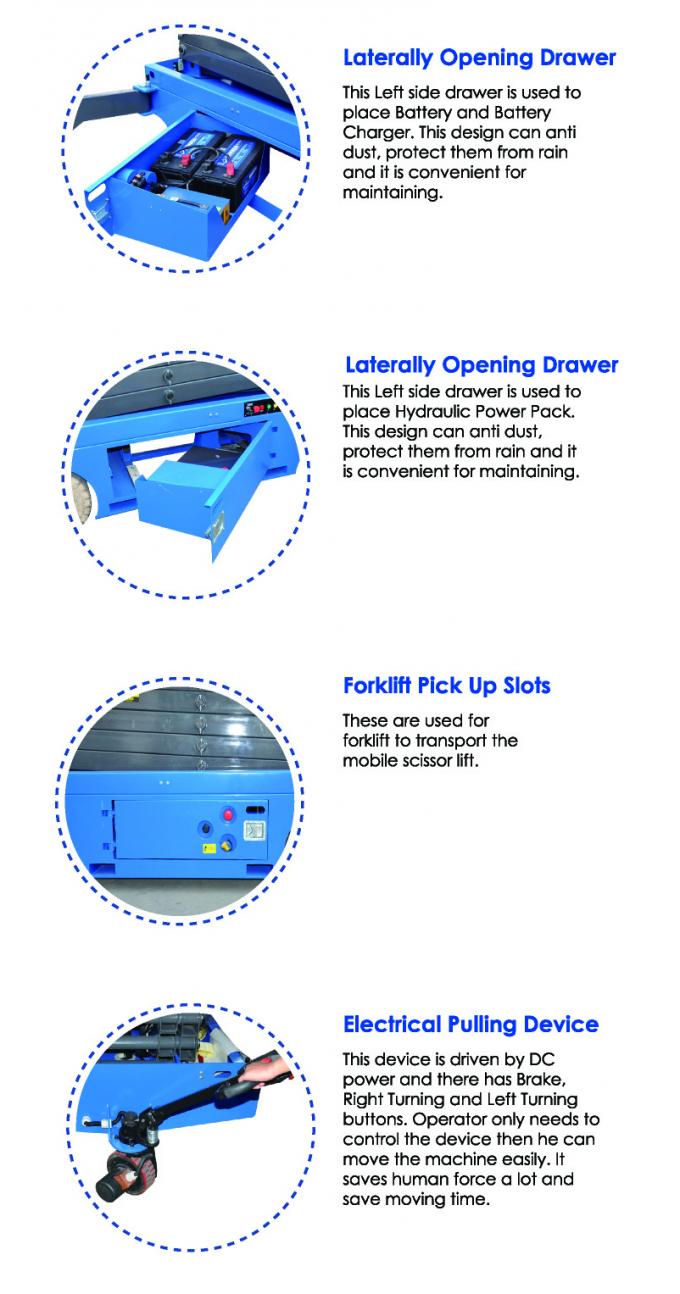 Laterally Opening Drawer

This Left side drawer is used to place Battery and Battery Charger. This design can anti dust, protect them from rain and it is convenient for maintaining.

Laterally Opening Drawer

This Left side drawer is used to place Hydraulic Power Pack. This design can anti dust, protect them from rain and it is convenient for maintaining.

Forklift Pick Up Slots

These are used for forklift to transport the mobile scissor lift.

Electrical Pulling Device

This device is driven by DC power and there has Brake, Right Turning and Left Turning buttons. Operator only needs to control the device then he can move the machine easily. It saves human force a lot and save moving time.